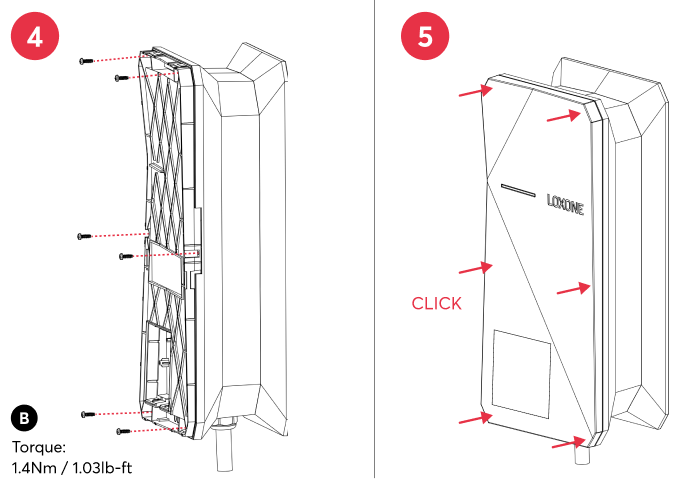 4

B

Torque:
1.4Nm / 1.03lb-ft

5

LOXONE

CLICK