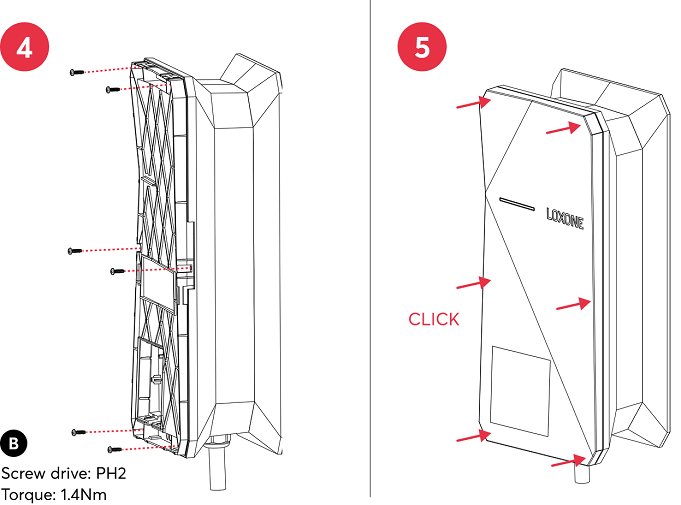 4

B
Screw drive: PH2
Torque: 1.4Nm

5

LOXONE

CLICK